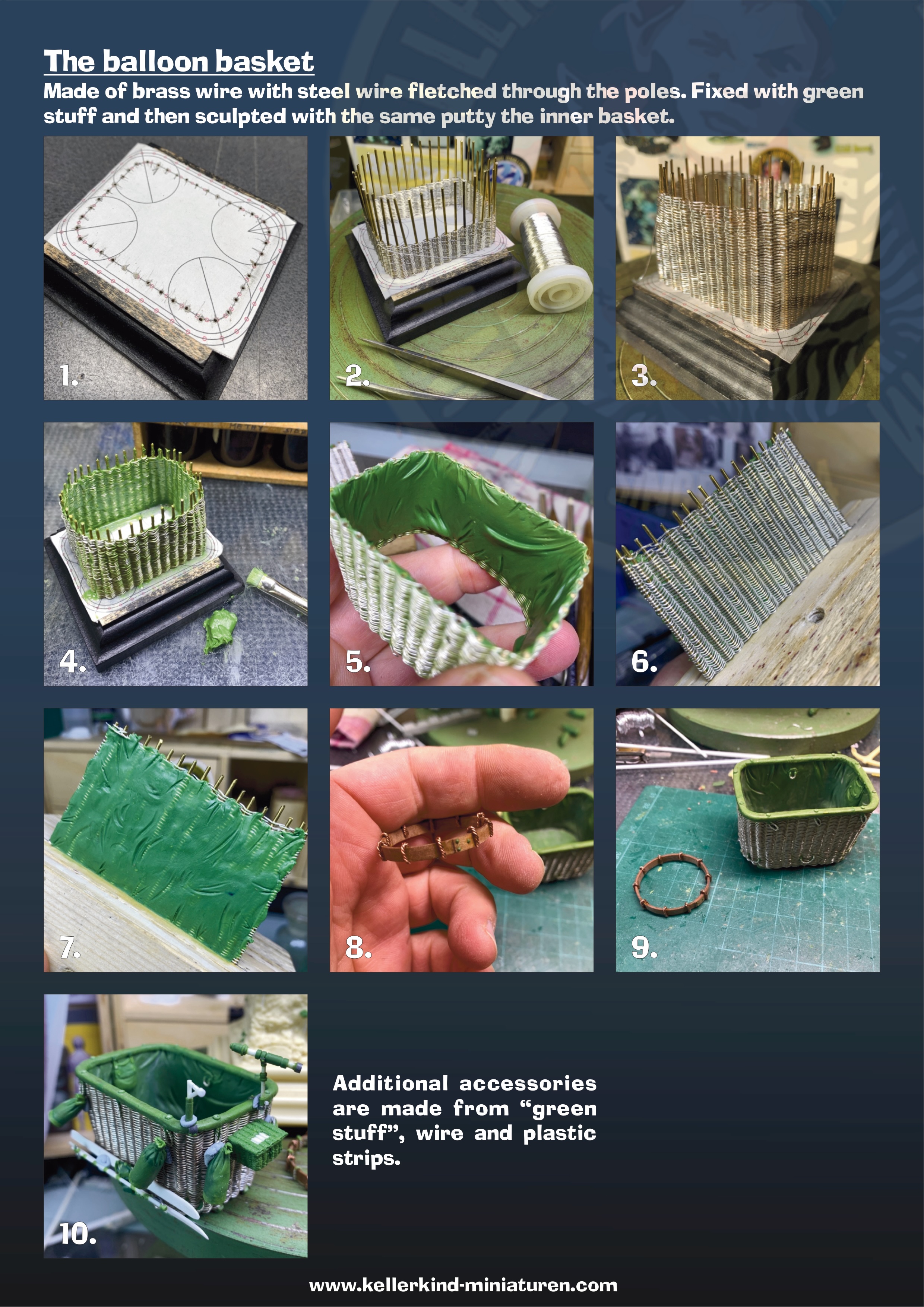 The balloon basket

Made of brass wire with steel wire fletched through the poles. Fixed with green stuff and then sculpted with the same putty the inner basket.

1.

2.

3.

4.

5.

6.

7.

8.

9.

10.

Additional accessories are made from “green stuff”, wire and plastic strips.

www.kellerkind-miniaturen.com